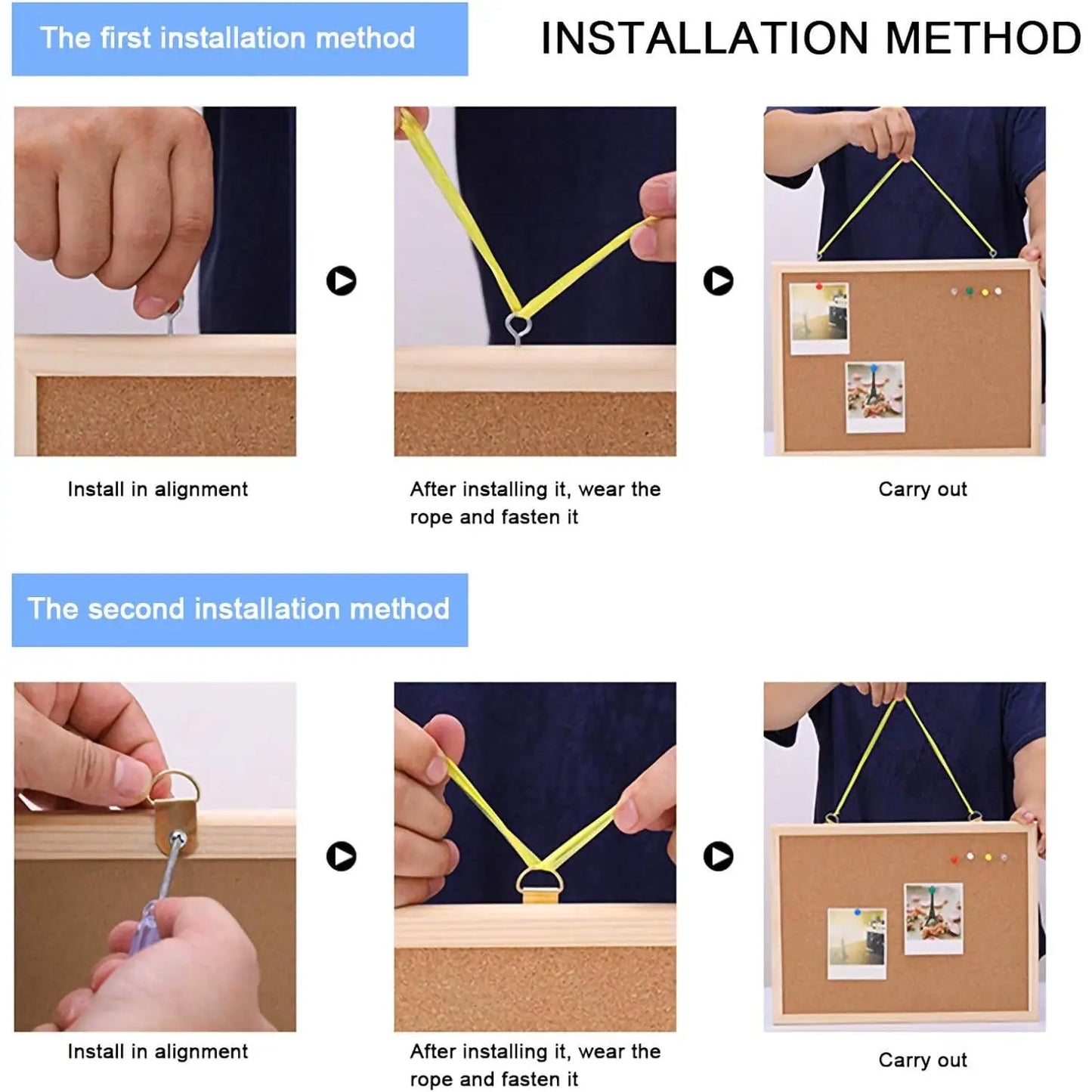 The first installation method

INSTALLATION METHOD

Install in alignment

After installing it, wear the rope and fasten it

Carry out

The second installation method

Install in alignment

After installing it, wear the rope and fasten it

Carry out